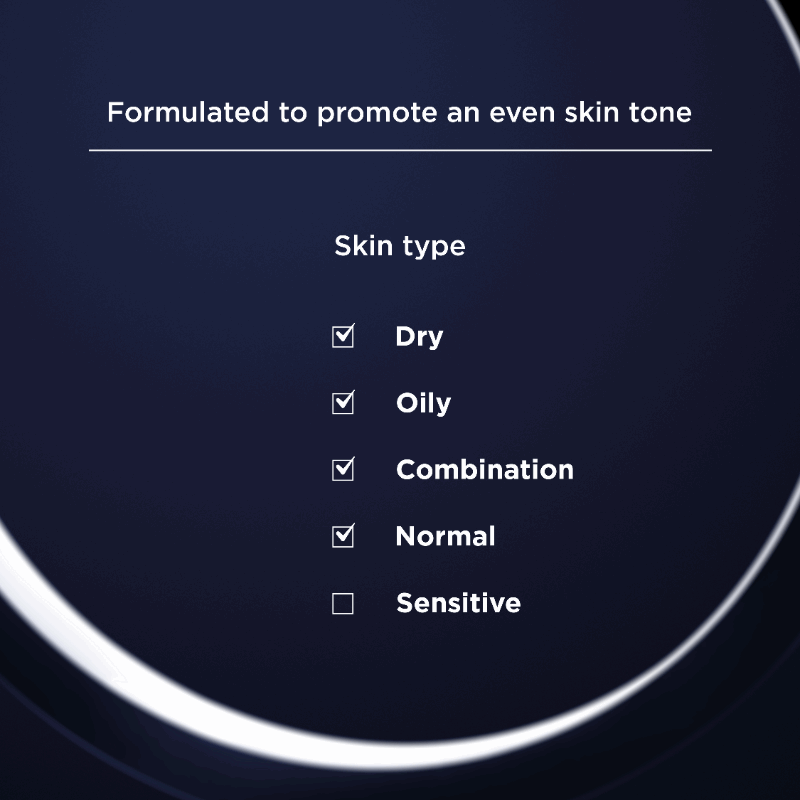 Formulated to promote an even skin tone

Skin type

☑ Dry

☑ Oily

☑ Combination

☑ Normal

☐ Sensitive